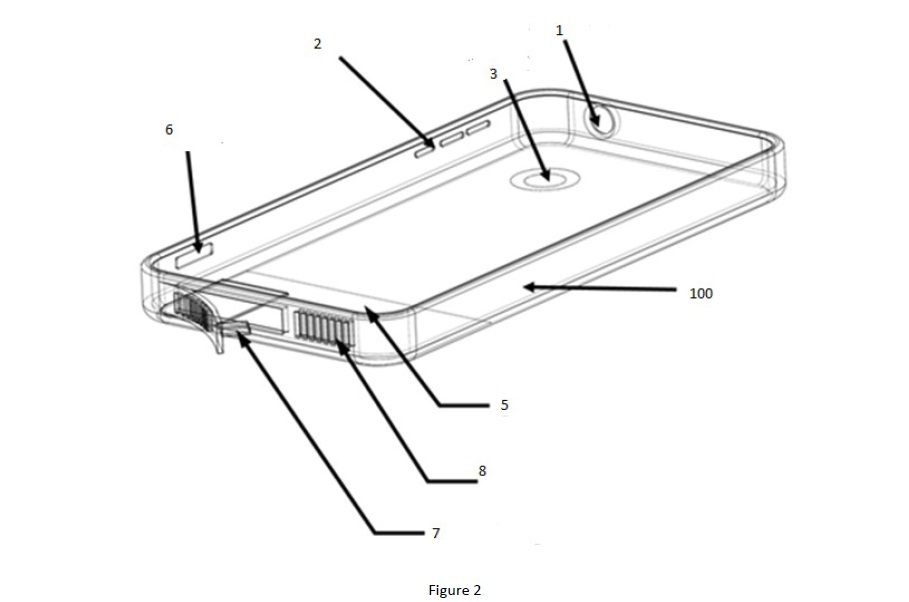 1
2
3
6
100
5
8
7
Figure 2